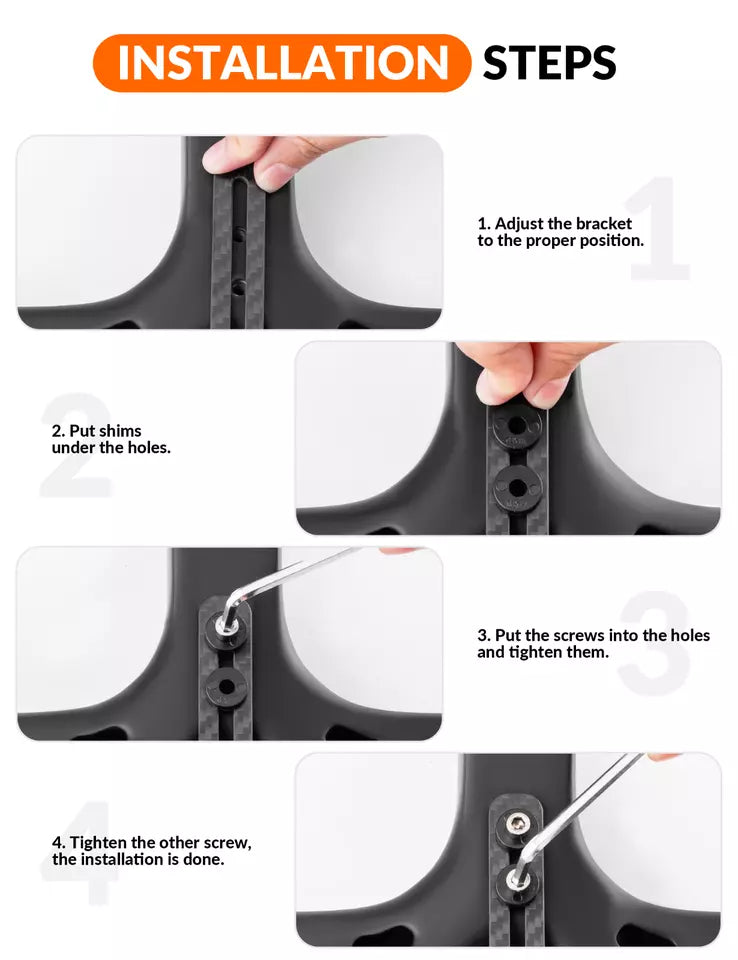 INSTALLATION STEPS

1

1. Adjust the bracket to the proper position.

2

2. Put shims under the holes.

3

3. Put the screws into the holes and tighten them.

4

4. Tighten the other screw, the installation is done.